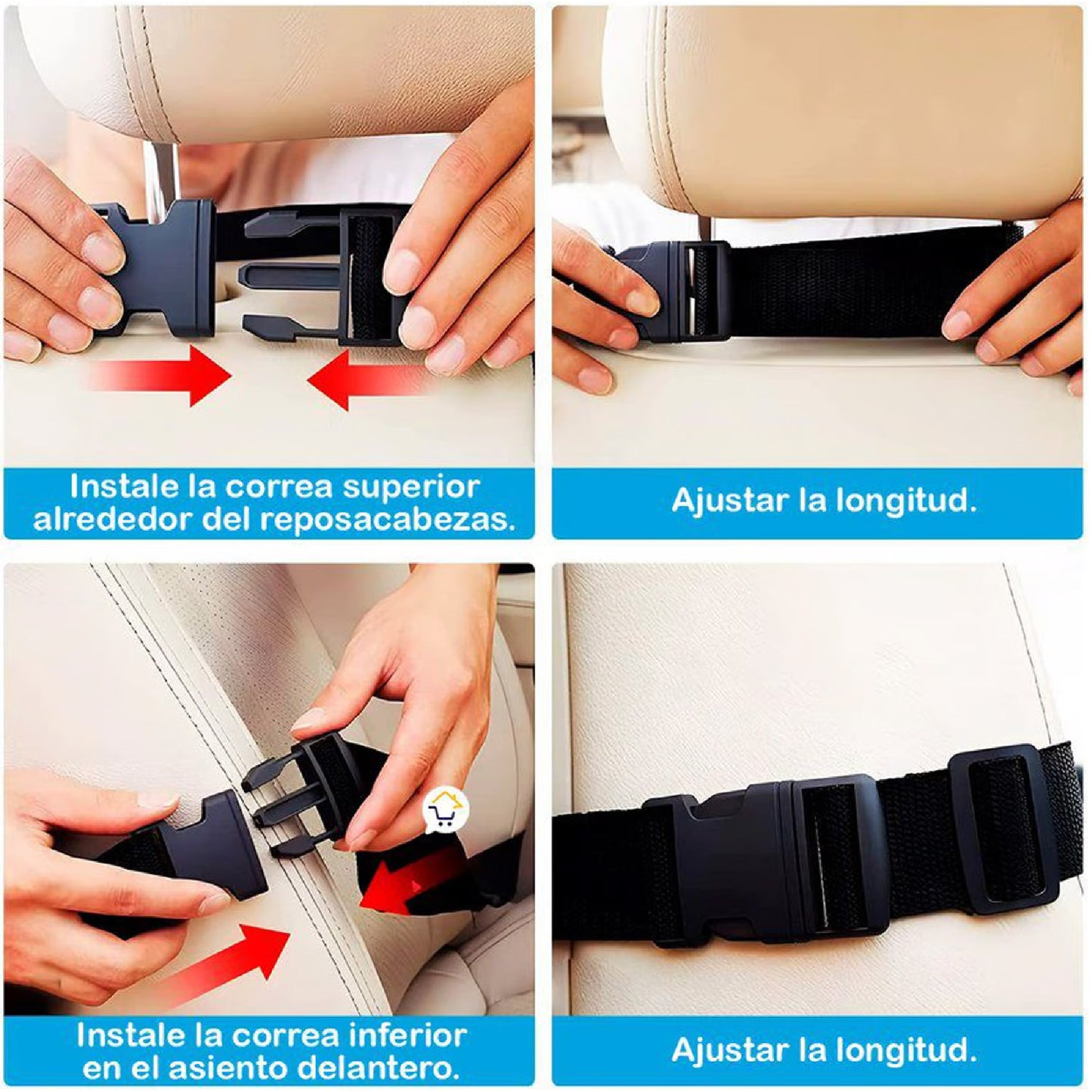 Instale la correa superior alrededor del reposacabezas.

Ajustar la longitud.

Instale la correa inferior en el asiento delantero.

Ajustar la longitud.